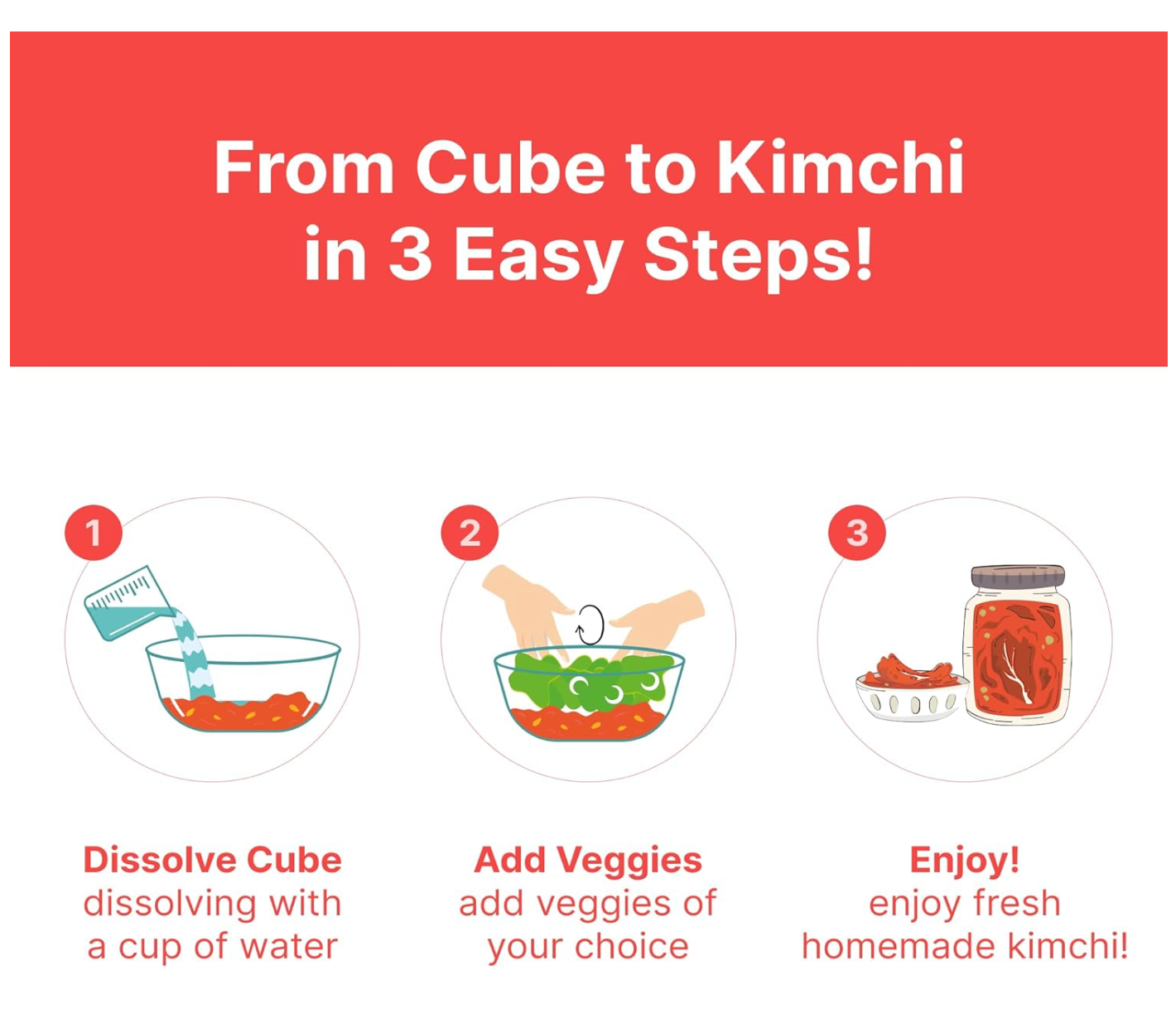 From Cube to Kimchi in 3 Easy Steps!

1

Dissolve Cube
dissolving with a cup of water

2

Add Veggies
add veggies of your choice

3

Enjoy!
enjoy fresh homemade kimchi!